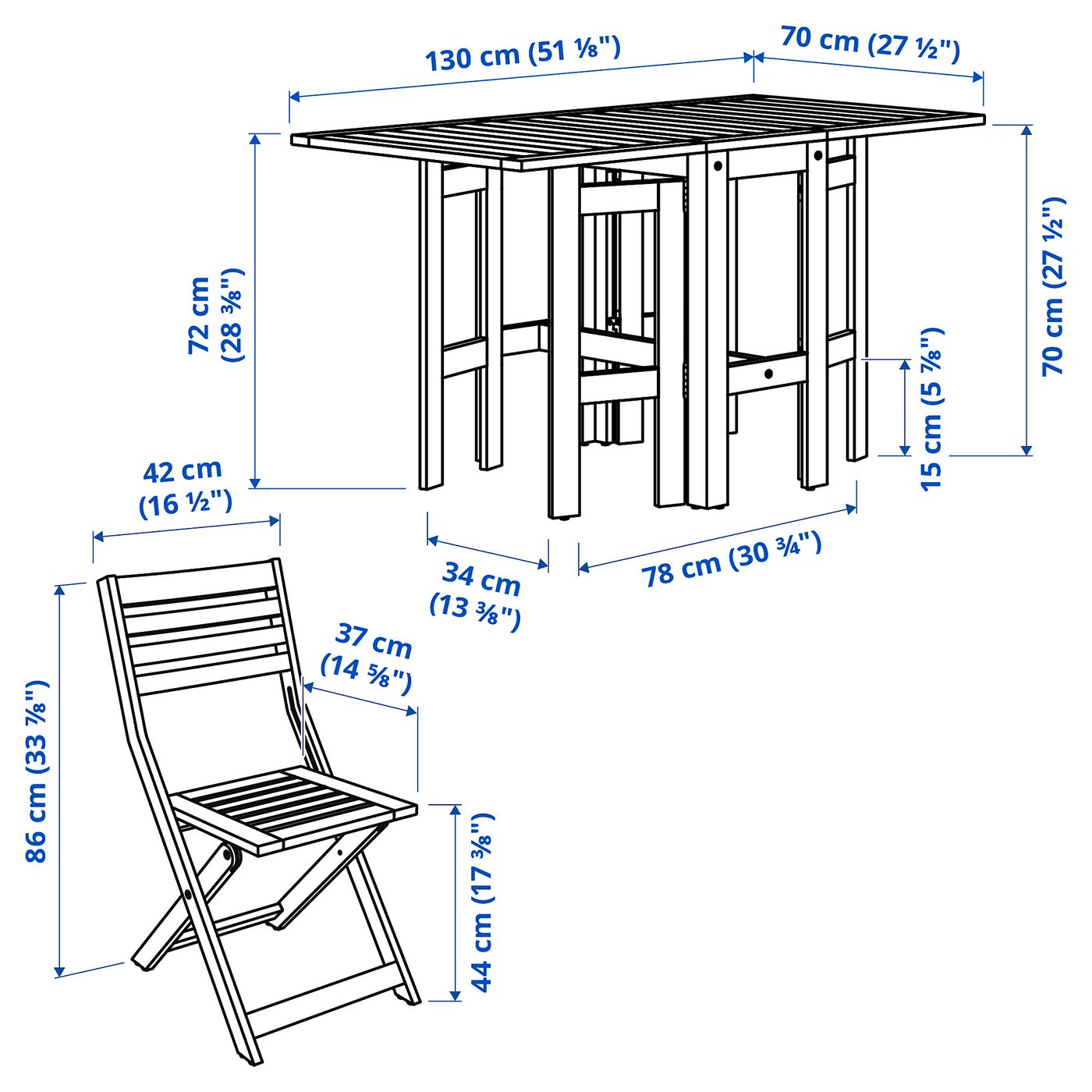 130 cm (51 ⅛")
70 cm (27 ½")
72 cm (28 ⅜")
70 cm (27 ½")
15 cm (5 ⅞")
42 cm (16 ½")
34 cm (13 ⅜")
78 cm (30 ¾")
37 cm (14 ⅝")
86 cm (33 ⅞")
44 cm (17 ⅜")