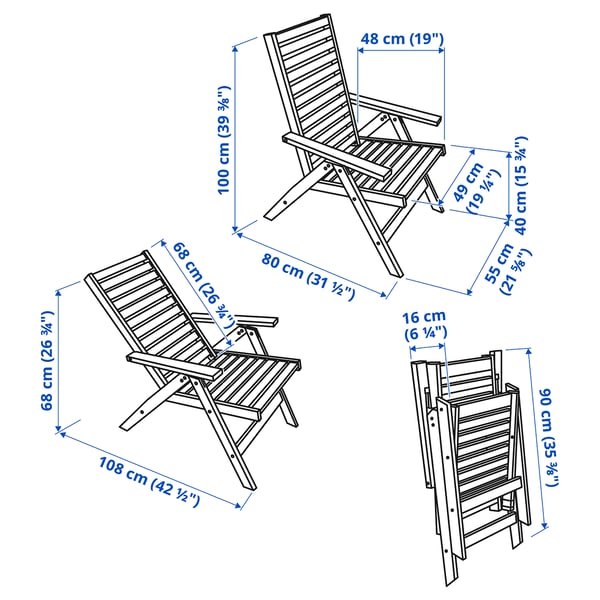 48 cm (19")

100 cm (39 ⅜")

49 cm (19 ¼")

40 cm (15 ¾")

80 cm (31 ½")

55 cm (21 ⅝")

68 cm (26 ¾")

68 cm (26 ¾")

108 cm (42 ½")

16 cm (6 ¼")

90 cm (35 ⅜")