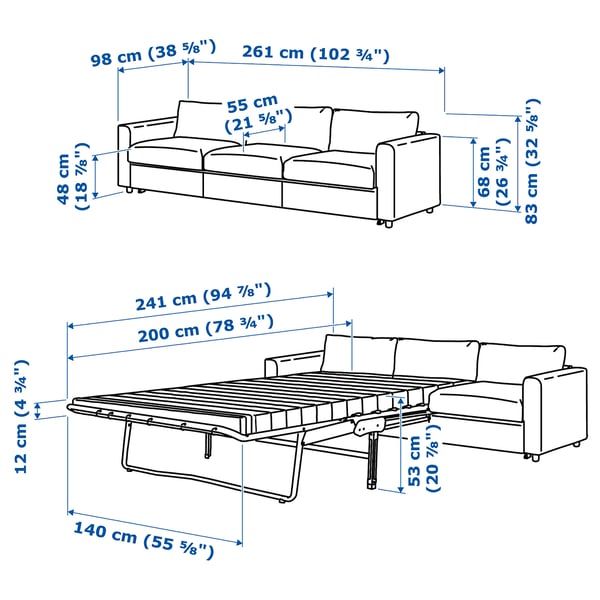 98 cm (38 ⅝")
261 cm (102 ¾")
55 cm (21 ⅝")
48 cm (18 ⅞")
68 cm (26 ¾")
83 cm (32 ⅝")

241 cm (94 ⅞")
200 cm (78 ¾")
12 cm (4 ¾")
53 cm (20 ⅞")
140 cm (55 ⅝")