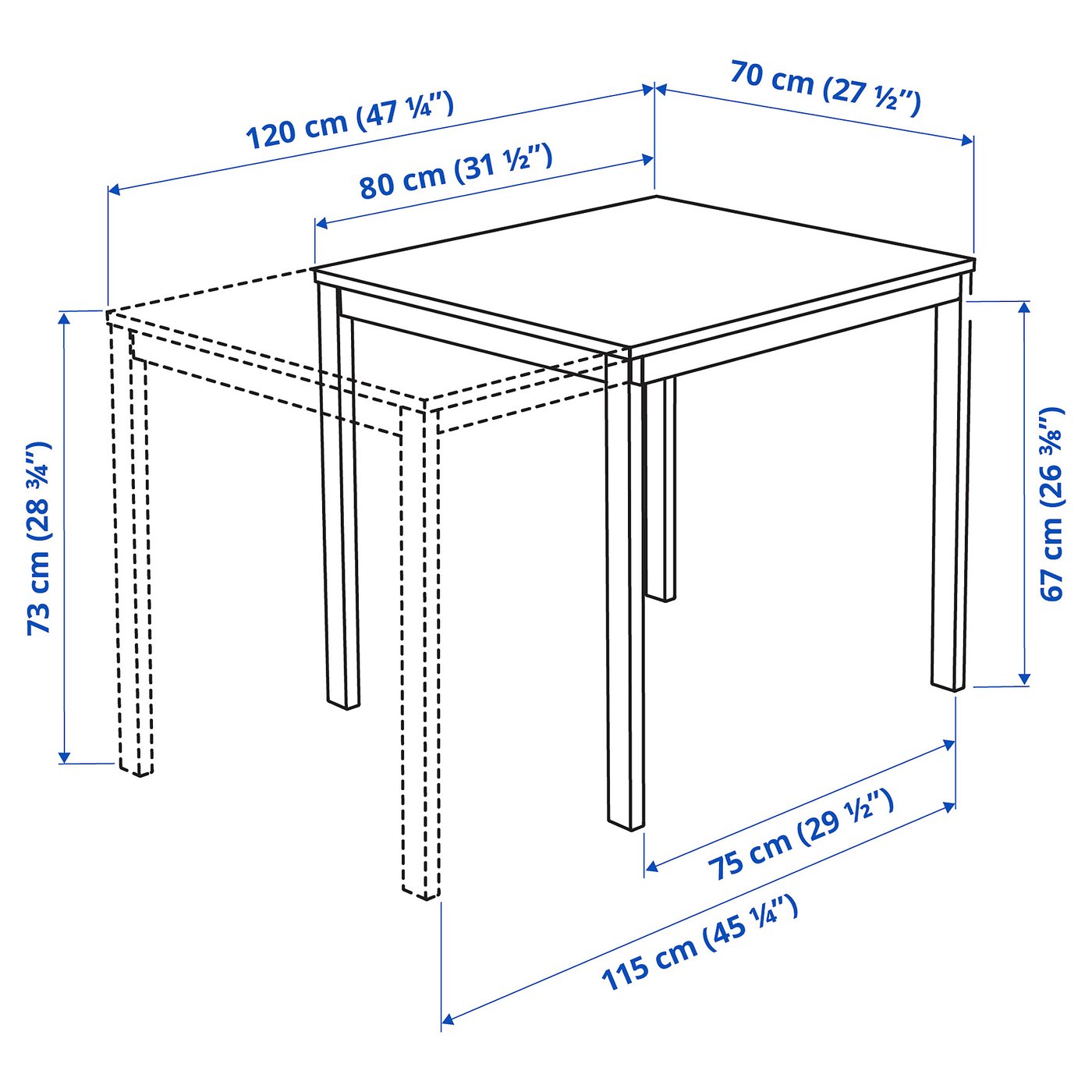 120 cm (47 ¼")

70 cm (27 ½")

80 cm (31 ½")

73 cm (28 ¾")

67 cm (26 ⅜")

75 cm (29 ½")

115 cm (45 ¼")