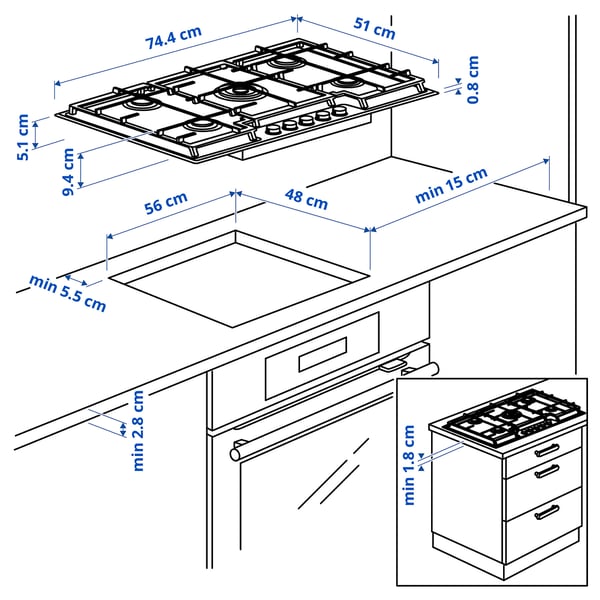 74.4 cm
51 cm
0.8 cm
5.1 cm
9.4 cm
56 cm
48 cm
min 15 cm
min 5.5 cm
min 2.8 cm
min 1.8 cm