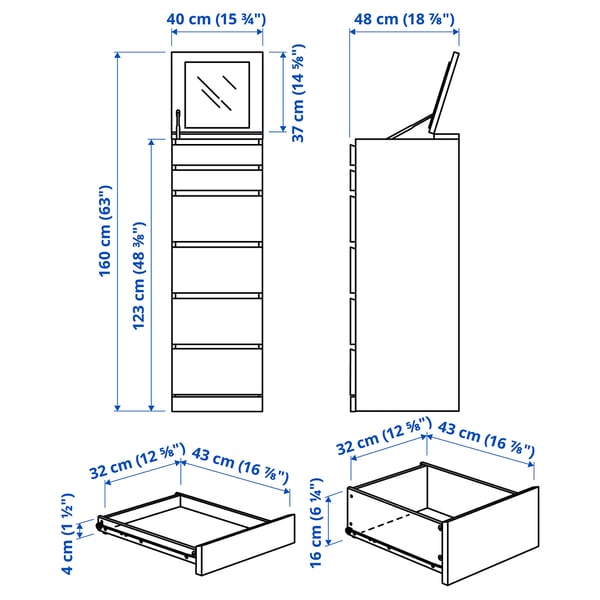 40 cm (15 ¾")

48 cm (18 ⅞")

37 cm (14 ⅝")

160 cm (63")

123 cm (48 ⅜")

32 cm (12 ⅝")

43 cm (16 ⅞")

4 cm (1 ½")

32 cm (12 ⅝")

43 cm (16 ⅞")

16 cm (6 ¼")