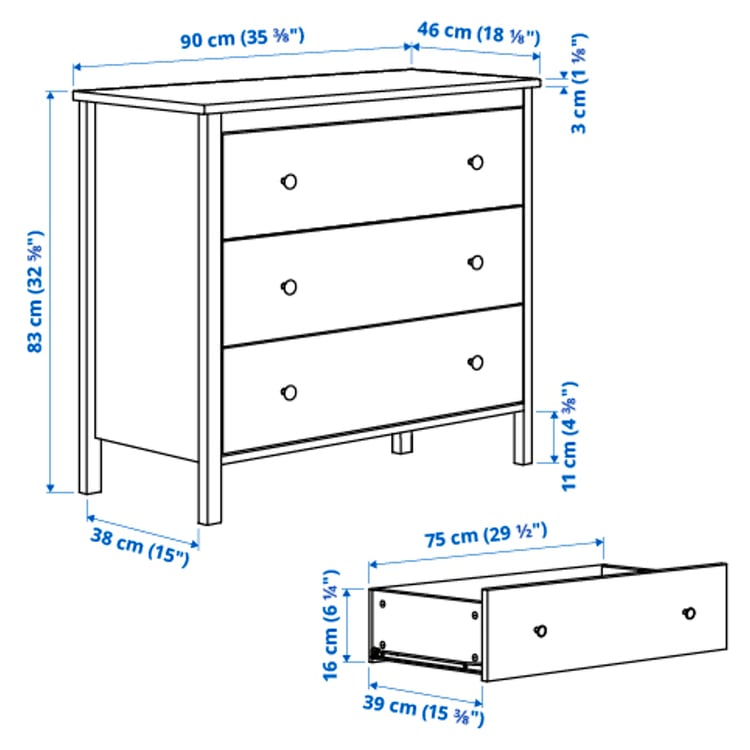 90 cm (35 ⅜")
46 cm (18 ⅛")
3 cm (1 ⅛")
83 cm (32 ⅝")
11 cm (4 ⅜")
38 cm (15")
75 cm (29 ½")
16 cm (6 ¼")
39 cm (15 ⅜")