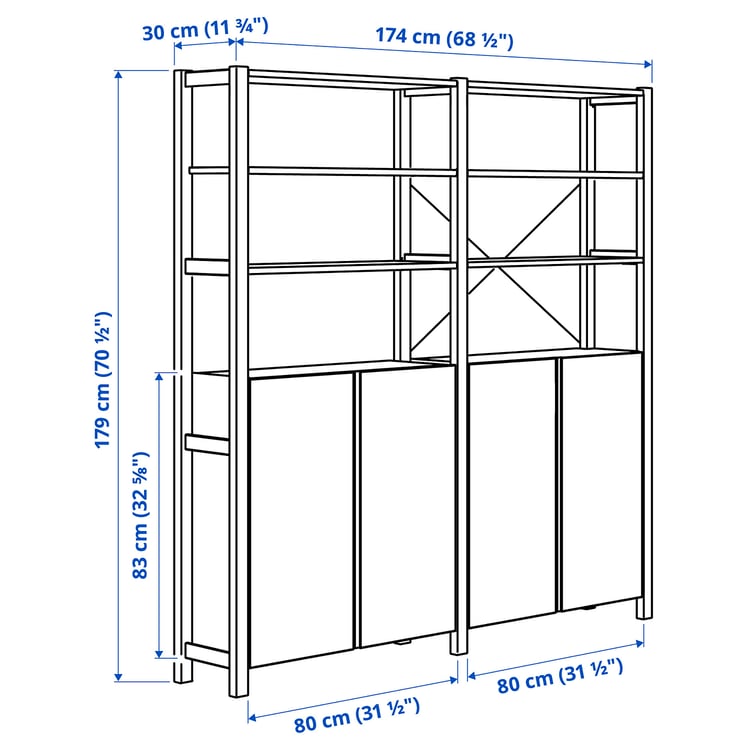 30 cm (11 ¾")
174 cm (68 ½")
179 cm (70 ½")
83 cm (32 ⅝")
80 cm (31 ½")
80 cm (31 ½")