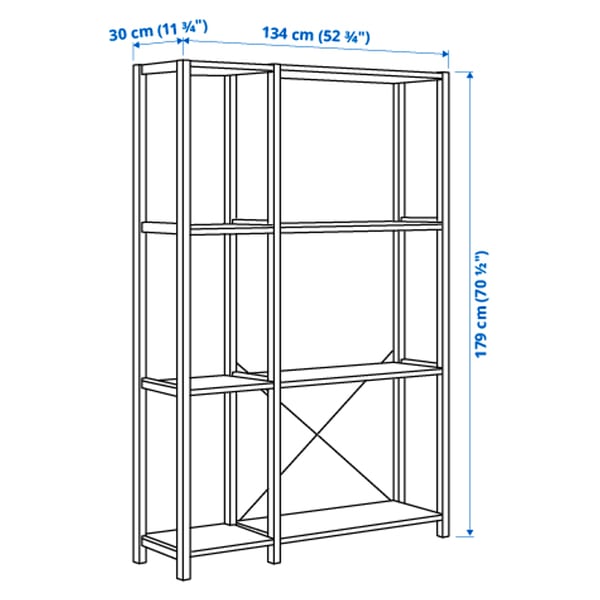 30 cm (11 ¾")
134 cm (52 ¾")
179 cm (70 ½")