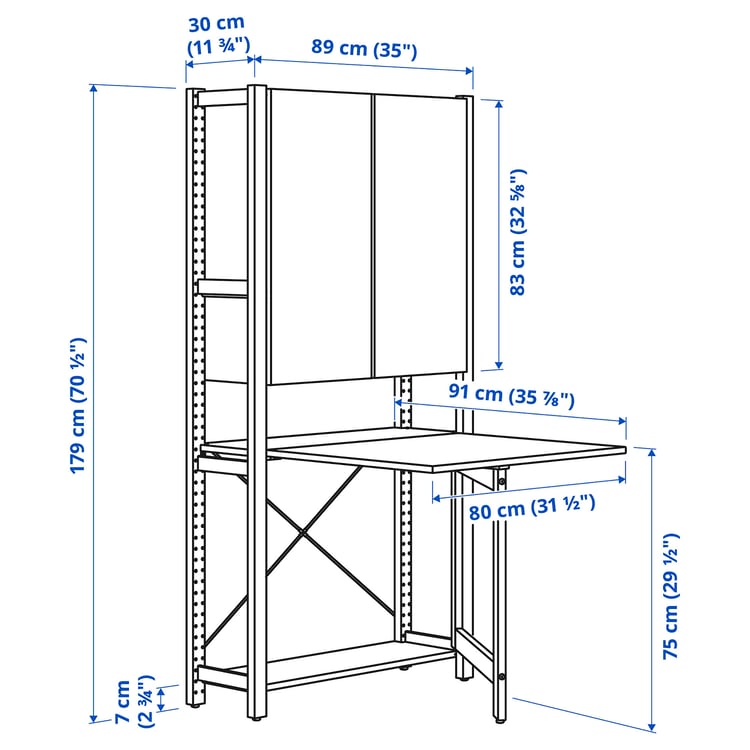 30 cm (11 ¾")
89 cm (35")
83 cm (32 ⅝")
179 cm (70 ½")
91 cm (35 ⅞")
80 cm (31 ½")
75 cm (29 ½")
7 cm (2 ¾")