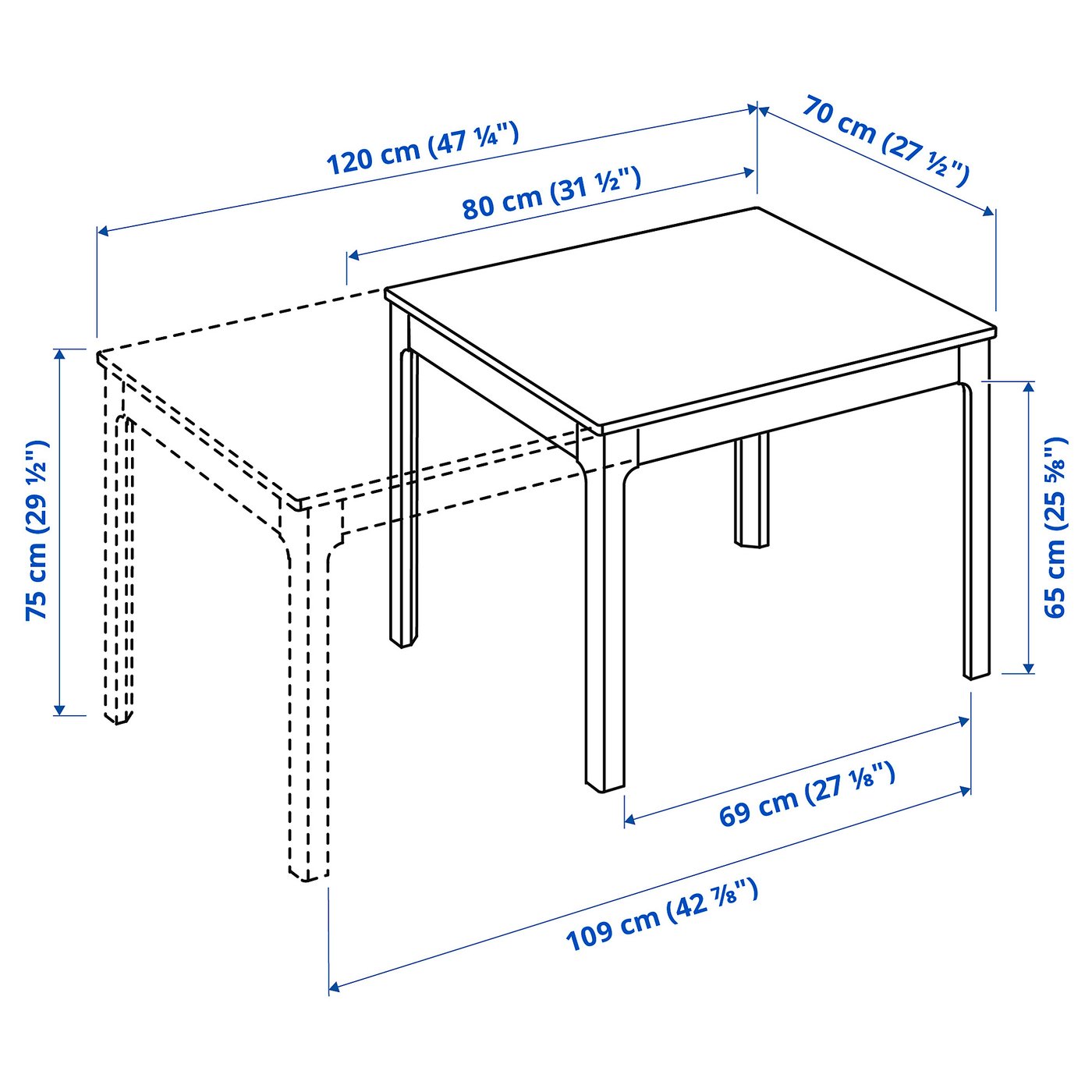 120 cm (47 ¼")

70 cm (27 ½")

80 cm (31 ½")

75 cm (29 ½")

65 cm (25 ⅝")

69 cm (27 ⅛")

109 cm (42 ⅞")