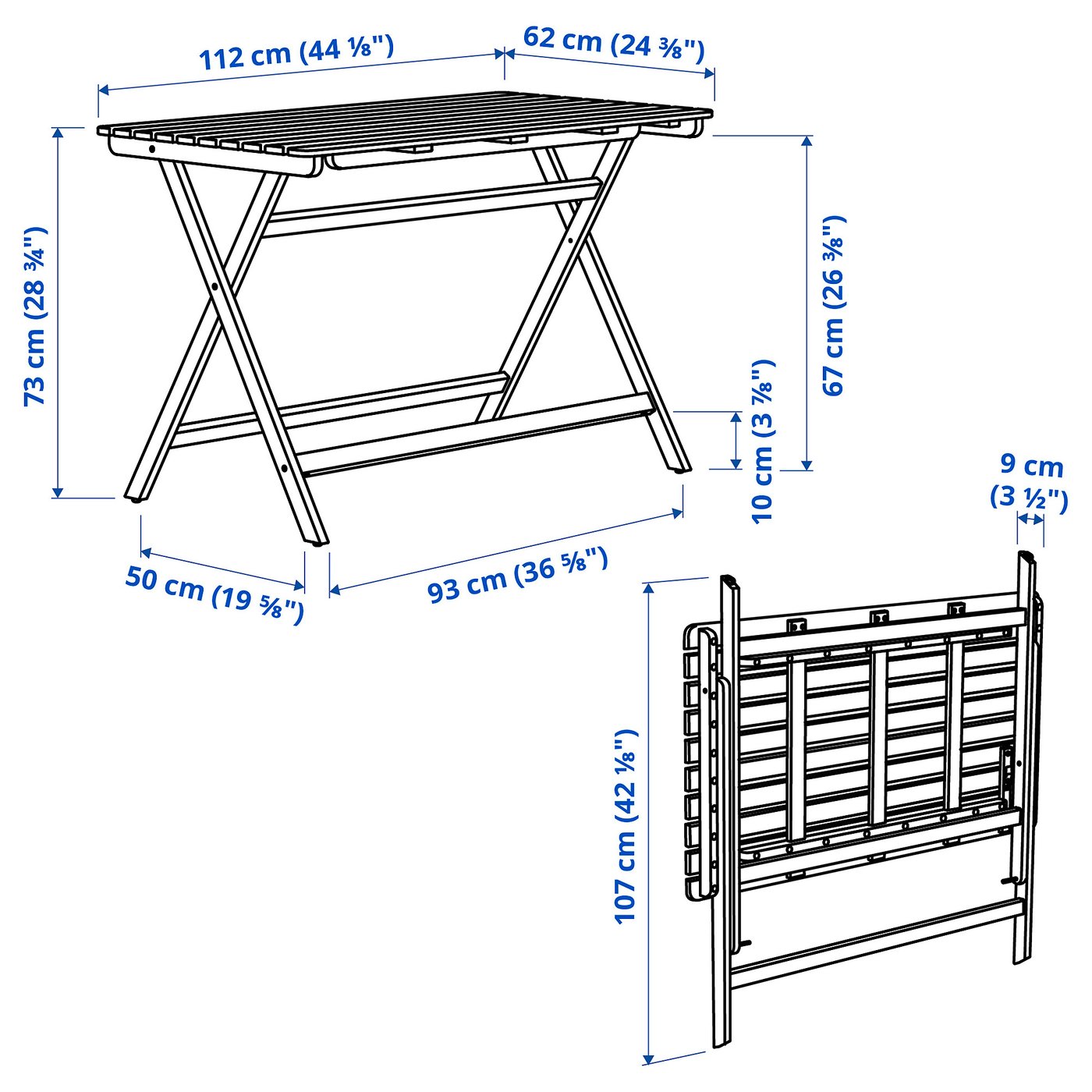 112 cm (44 ⅛")

62 cm (24 ⅜")

73 cm (28 ¾")

67 cm (26 ⅜")

10 cm (3 ⅞")

50 cm (19 ⅝")

93 cm (36 ⅝")

9 cm (3 ½")

107 cm (42 ⅛")