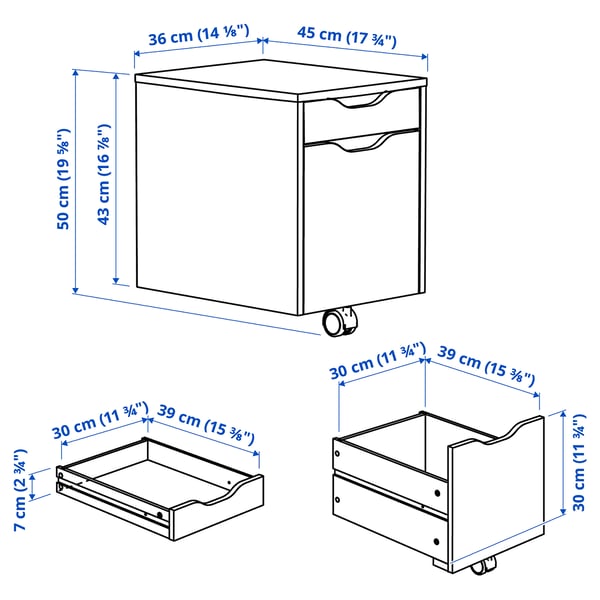 36 cm (14 ⅛")
45 cm (17 ¾")
50 cm (19 ⅝")
43 cm (16 ⅞")
30 cm (11 ¾")
39 cm (15 ⅜")
7 cm (2 ¾")
30 cm (11 ¾")
39 cm (15 ⅜")
30 cm (11 ¾")