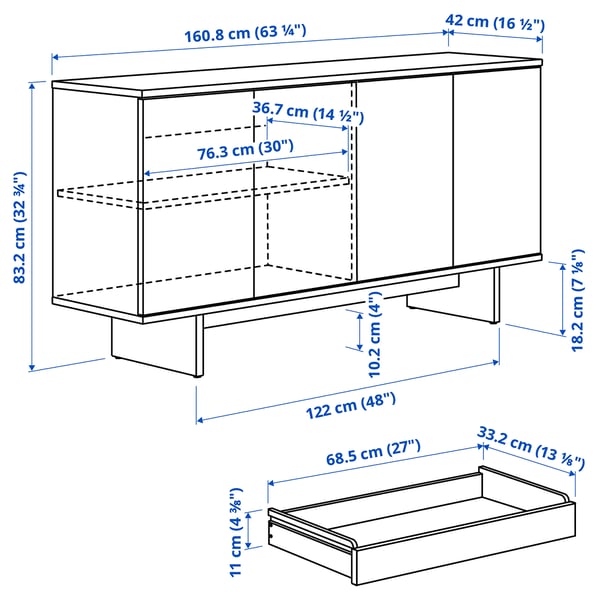 160.8 cm (63 ¼")
42 cm (16 ½")
36.7 cm (14 ½")
76.3 cm (30")
83.2 cm (32 ¾")
18.2 cm (7 ⅛")
10.2 cm (4")
122 cm (48")
68.5 cm (27")
33.2 cm (13 ⅛")
11 cm (4 ⅜")