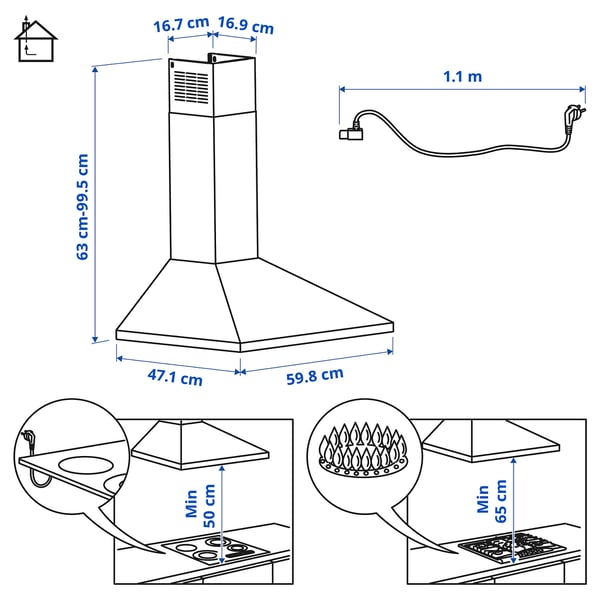 16.7 cm 16.9 cm

1.1 m

63 cm-99.5 cm

47.1 cm

59.8 cm

Min 50 cm

Min 65 cm