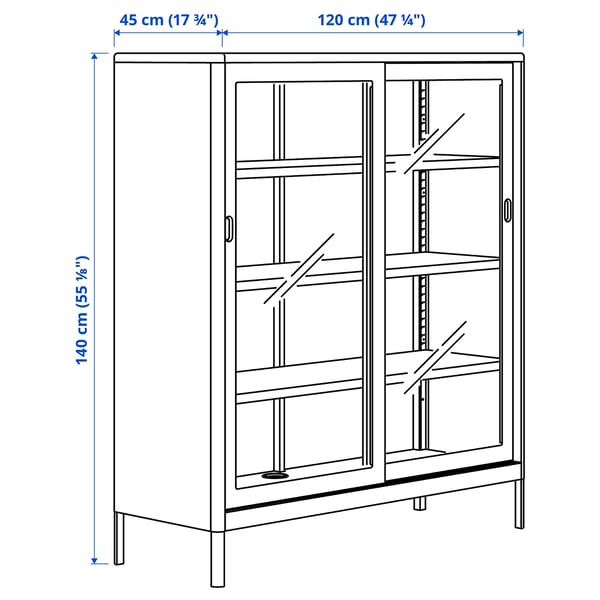 45 cm (17 ¾")
120 cm (47 ¼")
140 cm (55 ⅛")