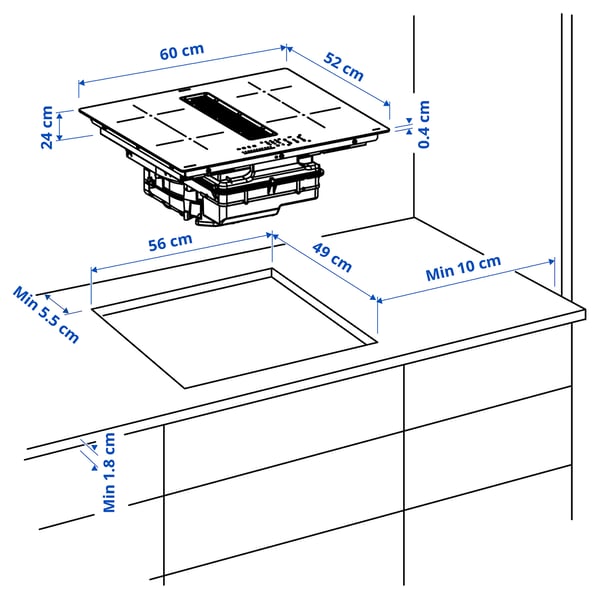 60 cm
52 cm
24 cm
0.4 cm
56 cm
49 cm
Min 10 cm
Min 5.5 cm
Min 1.8 cm