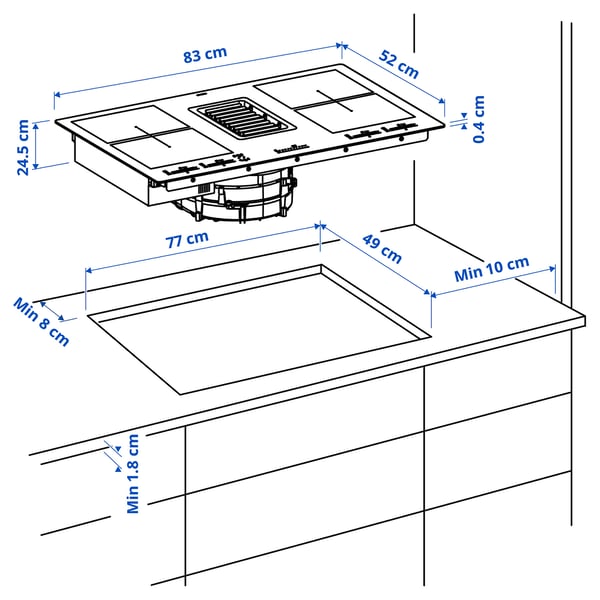 83 cm
52 cm
24.5 cm
0.4 cm
77 cm
49 cm
Min 10 cm
Min 8 cm
Min 1.8 cm