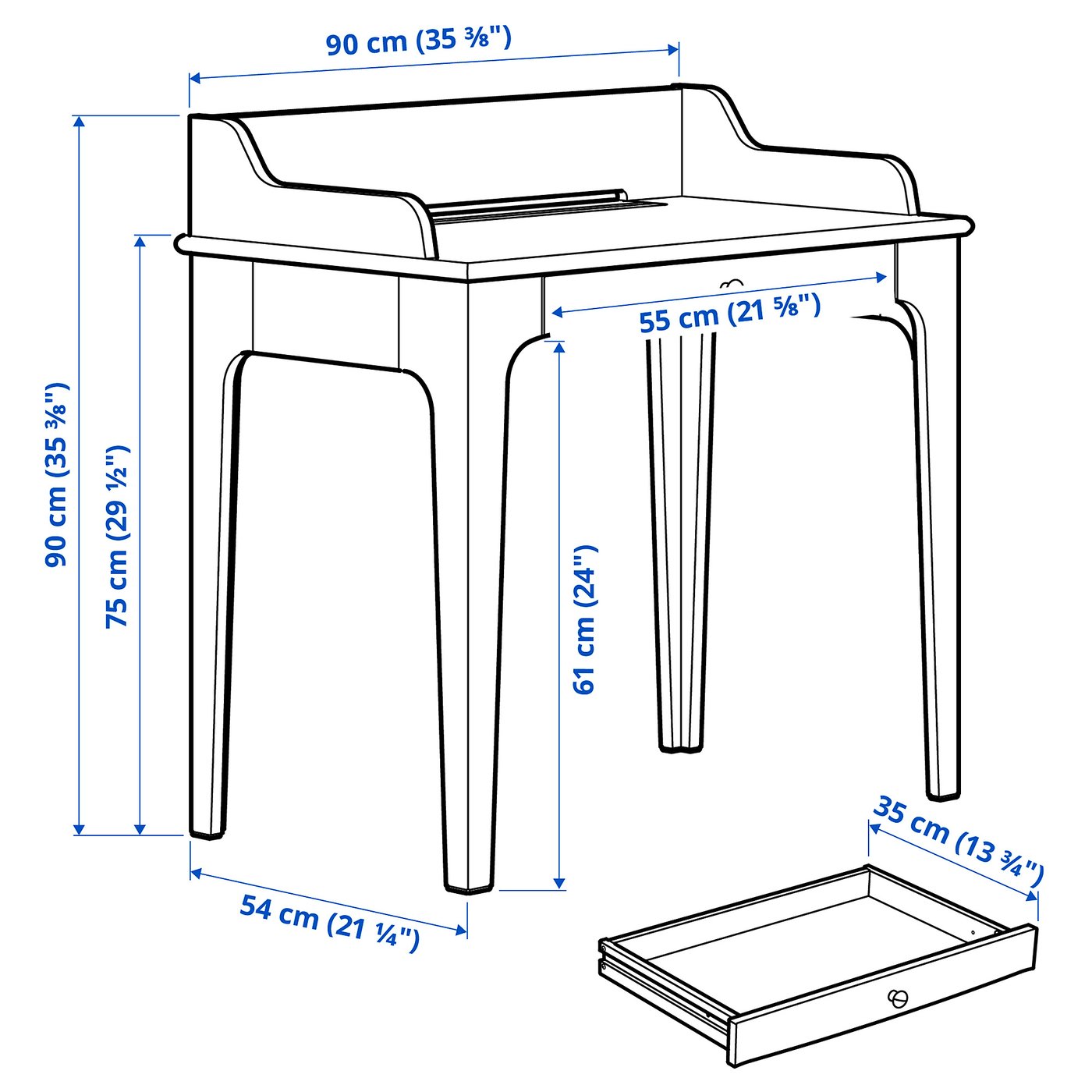 90 cm (35 ⅜")

90 cm (35 ⅜")

75 cm (29 ½")

55 cm (21 ⅝")

61 cm (24")

54 cm (21 ¼")

35 cm (13 ¾")