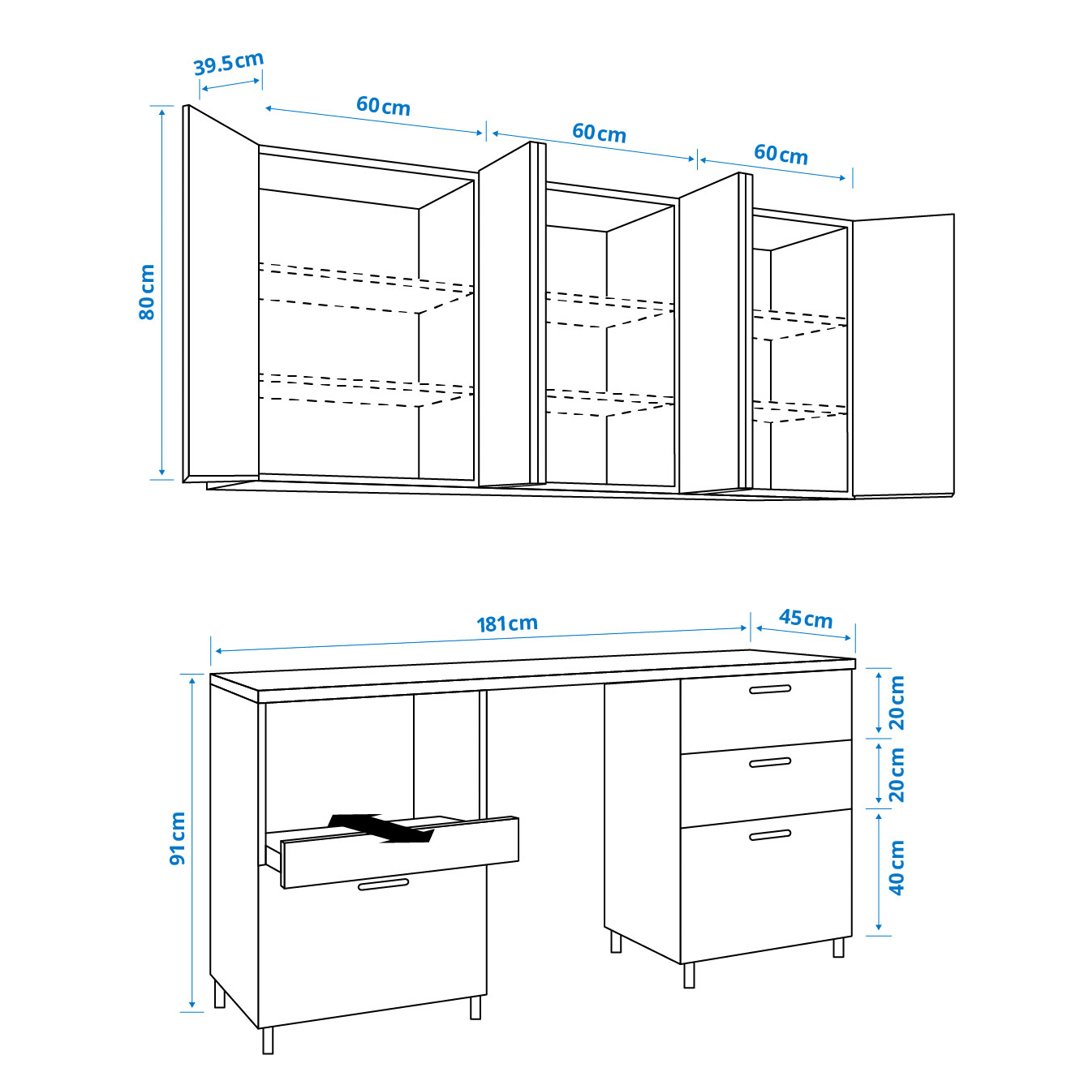 39.5 cm
60 cm
60 cm
60 cm
80 cm

181 cm
45 cm
91 cm
20 cm
20 cm
40 cm