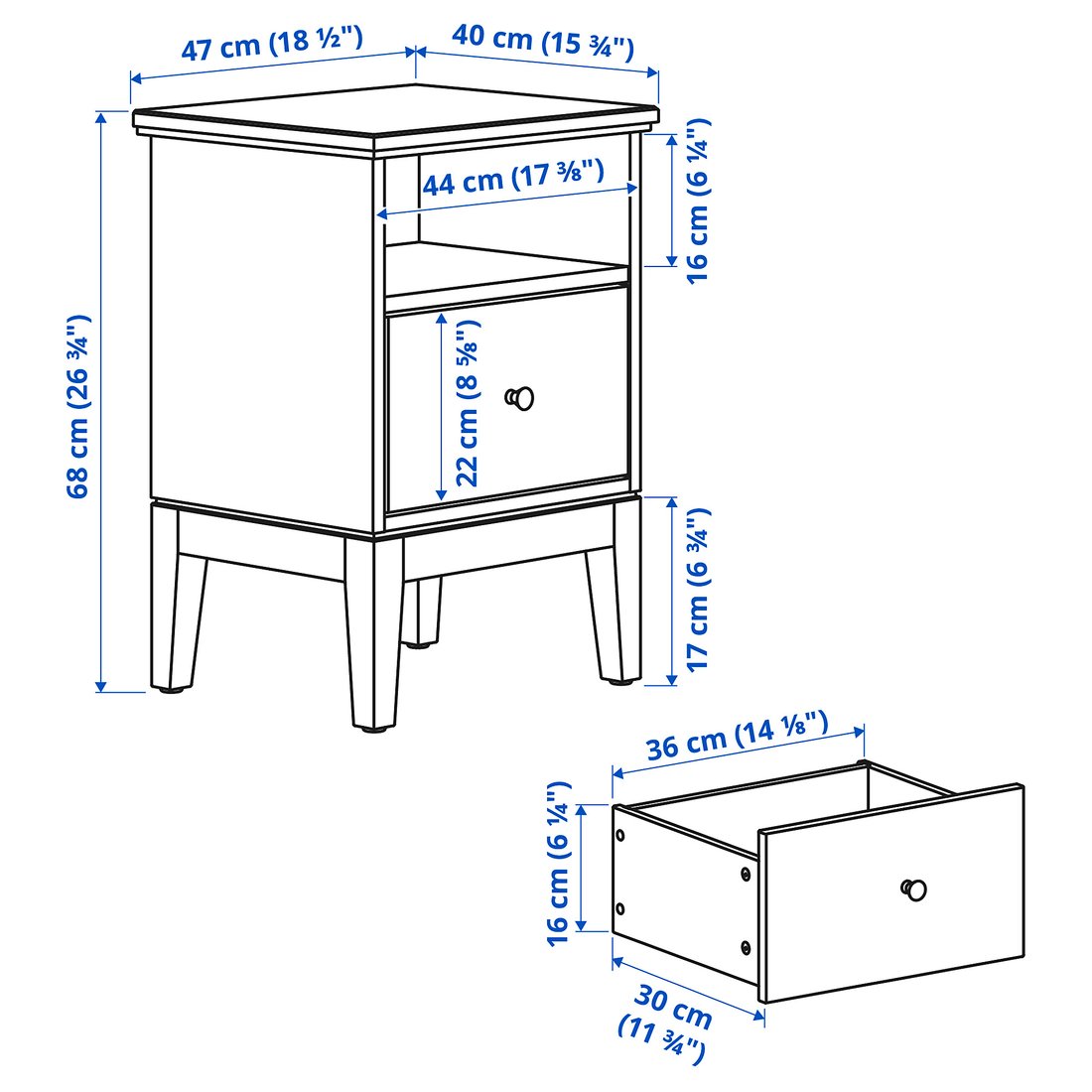 47 cm (18 ½")
40 cm (15 ¾")
44 cm (17 ⅜")
16 cm (6 ¼")
68 cm (26 ¾")
22 cm (8 ⅝")
17 cm (6 ¾")
36 cm (14 ⅛")
16 cm (6 ¼")
30 cm (11 ¾")