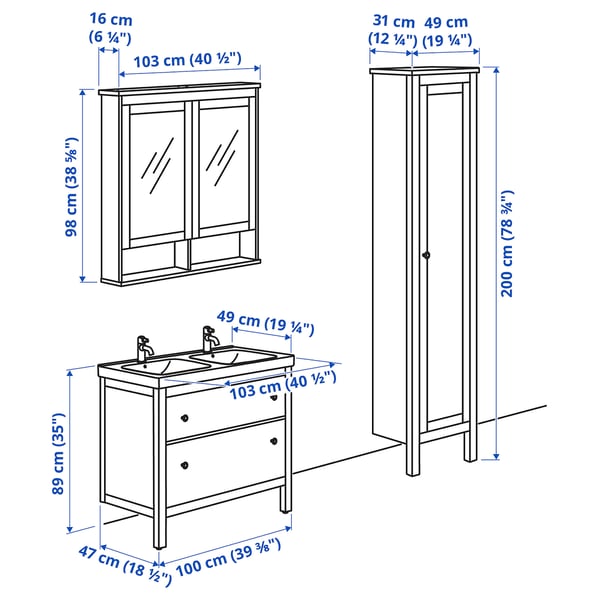 16 cm
(6 ¼")

103 cm (40 ½")

98 cm (38 ⅝")

31 cm
(12 ¼")

49 cm
(19 ¼")

200 cm (78 ¾")

49 cm (19 ¼")

103 cm (40 ½")

89 cm (35")

47 cm (18 ½")

100 cm (39 ⅜")