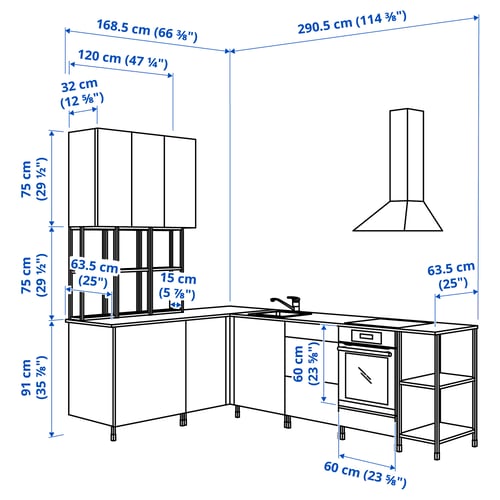 168.5 cm (66 ⅜")
290.5 cm (114 ⅜")
120 cm (47 ¼")
32 cm (12 ⅝")
75 cm (29 ½")
75 cm (29 ½")
63.5 cm (25")
15 cm (5 ⅞")
63.5 cm (25")
91 cm (35 ⅞")
60 cm (23 ⅝")
60 cm (23 ⅝")