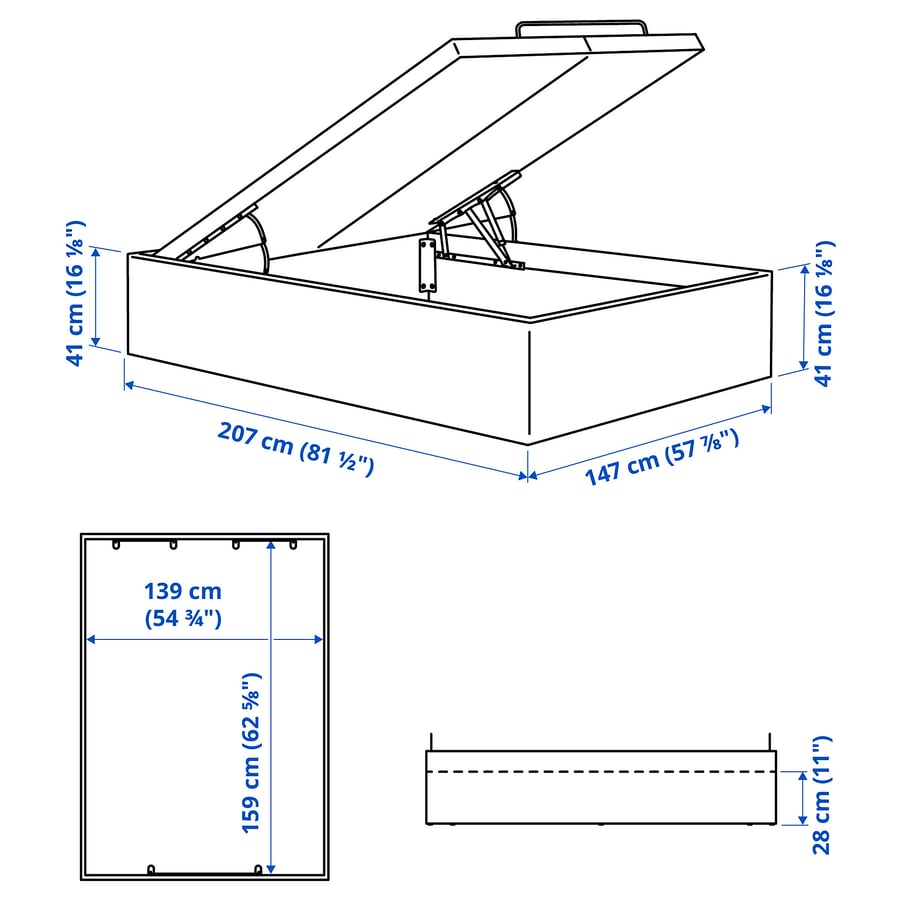 41 cm (16 ⅛")

41 cm (16 ⅛")

207 cm (81 ½")

147 cm (57 ⅞")

139 cm (54 ¾")

159 cm (62 ⅝")

28 cm (11")