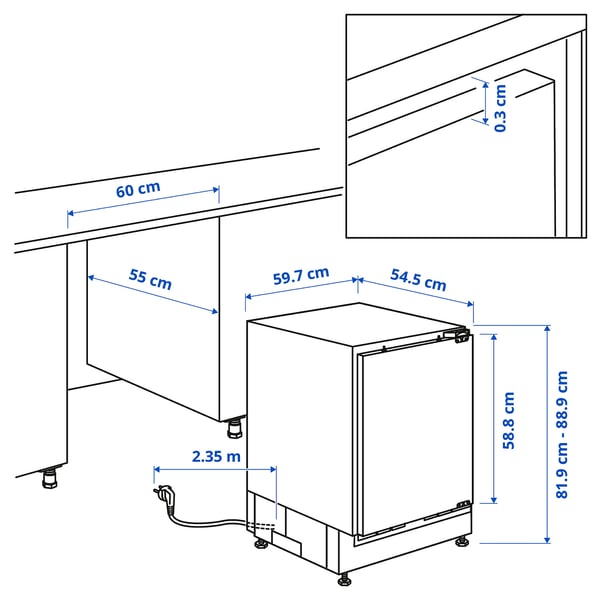 0.3 cm

60 cm

55 cm

59.7 cm

54.5 cm

58.8 cm

81.9 cm - 88.9 cm

2.35 m