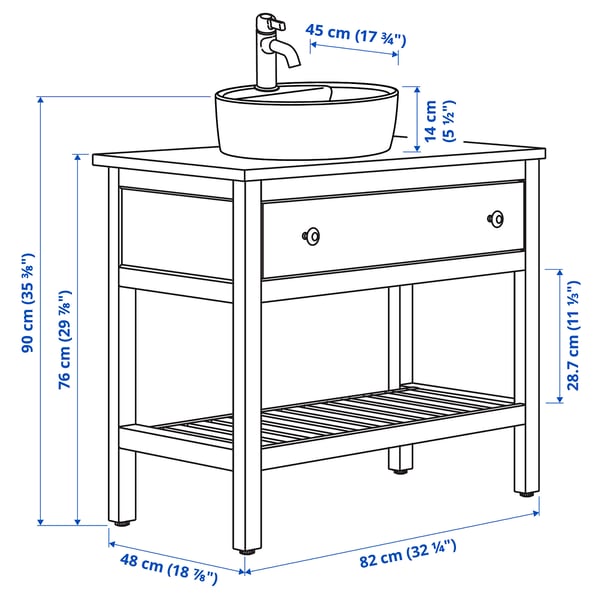 45 cm (17 ¾")

14 cm (5 ½")

90 cm (35 ⅜")

76 cm (29 ⅞")

28.7 cm (11 ⅓")

48 cm (18 ⅞")

82 cm (32 ¼")