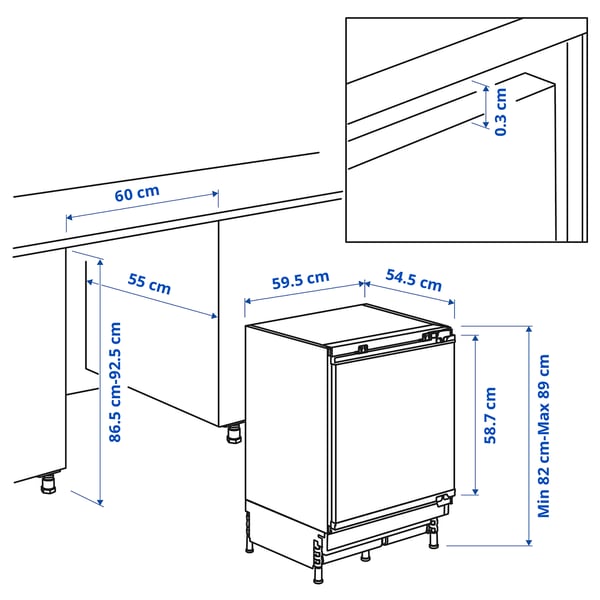 0.3 cm

60 cm

55 cm

86.5 cm-92.5 cm

59.5 cm

54.5 cm

58.7 cm

Min 82 cm-Max 89 cm