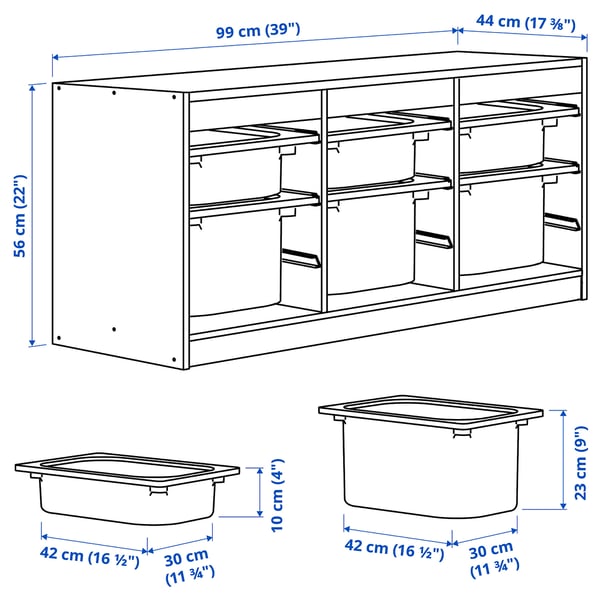 99 cm (39")

44 cm (17 ⅜")

56 cm (22")

10 cm (4")

42 cm (16 ½")

30 cm (11 ¾")

23 cm (9")

42 cm (16 ½")

30 cm (11 ¾")