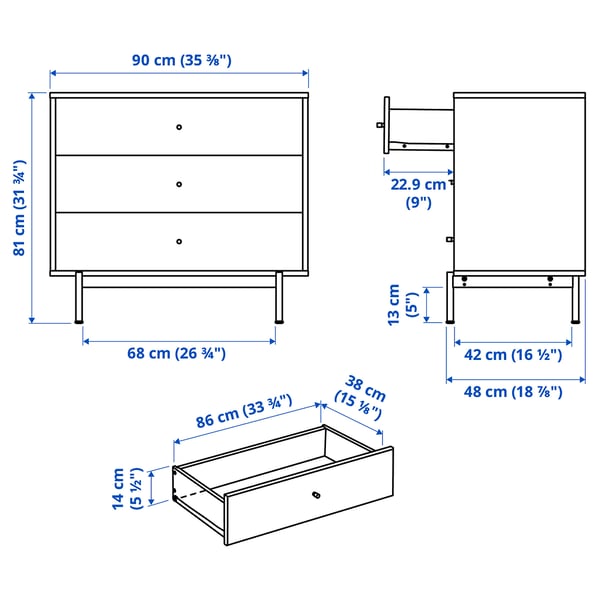 90 cm (35 ⅜")

81 cm (31 ¾")

68 cm (26 ¾")

22.9 cm
(9")

13 cm
(5")

42 cm (16 ½")

48 cm (18 ⅞")

86 cm (33 ¾")

38 cm
(15 ⅛")

14 cm
(5 ½")