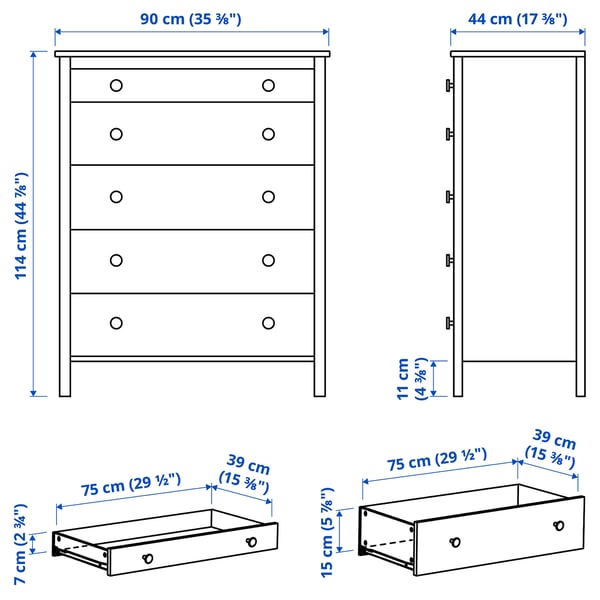 90 cm (35 ⅜")

44 cm (17 ⅜")

114 cm (44 ⅞")

11 cm (4 ⅜")

75 cm (29 ½")

39 cm (15 ⅜")

7 cm (2 ¾")

75 cm (29 ½")

39 cm (15 ⅜")

15 cm (5 ⅞")