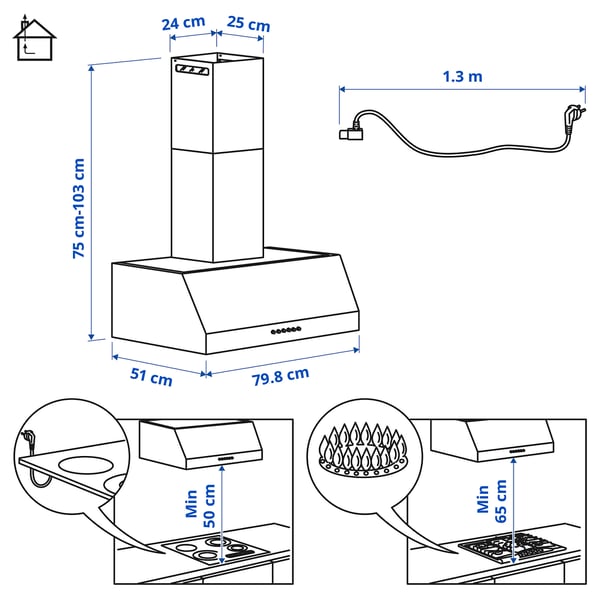 24 cm
25 cm
1.3 m
75 cm-103 cm
51 cm
79.8 cm
Min
50 cm
Min
65 cm