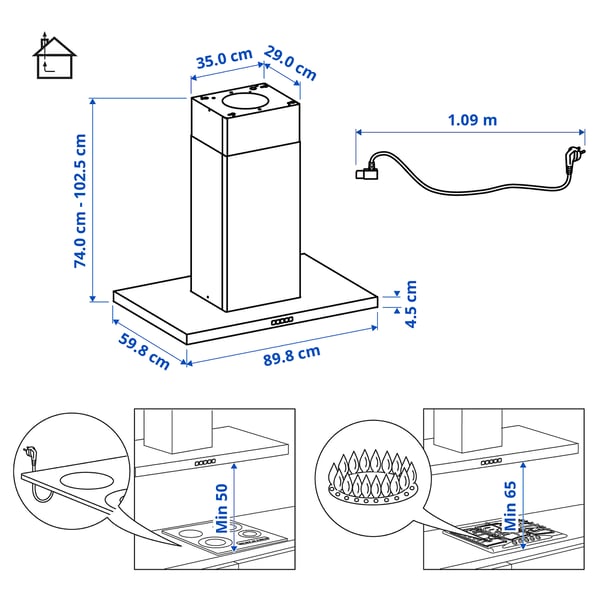 35.0 cm
29.0 cm
74.0 cm - 102.5 cm
1.09 m
4.5 cm
59.8 cm
89.8 cm
Min 50
Min 65