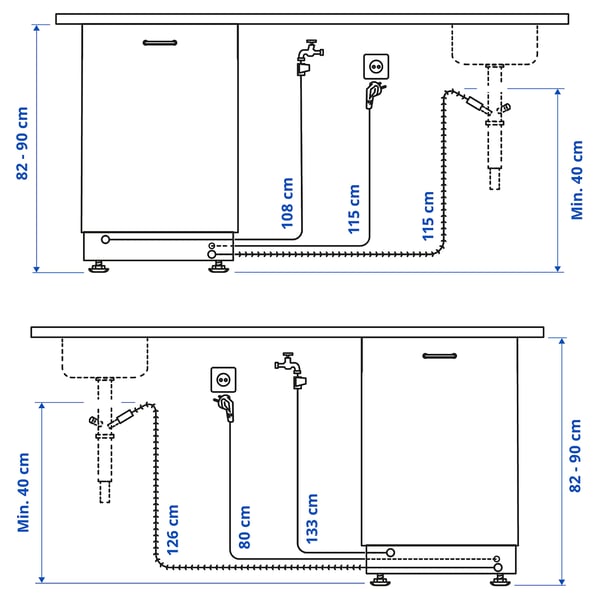 82 - 90 cm
108 cm
115 cm
115 cm
Min. 40 cm

Min. 40 cm
126 cm
80 cm
133 cm
82 - 90 cm