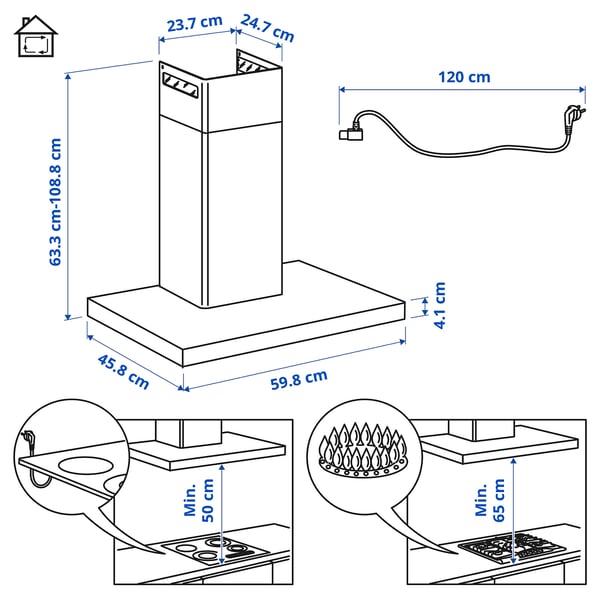 23.7 cm
24.7 cm
120 cm
63.3 cm-108.8 cm
4.1 cm
45.8 cm
59.8 cm
Min. 50 cm
Min. 65 cm