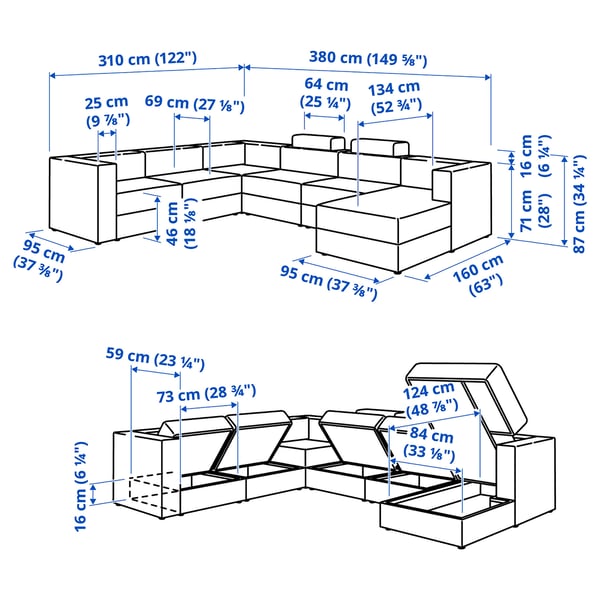 310 cm (122")

380 cm (149 ⅝")

25 cm (9 ⅞")

69 cm (27 ⅛")

64 cm (25 ¼")

134 cm (52 ¾")

16 cm (6 ¼")

71 cm (28")

87 cm (34 ¼")

46 cm (18 ⅛")

95 cm (37 ⅜")

95 cm (37 ⅜")

160 cm (63")

59 cm (23 ¼")

73 cm (28 ¾")

124 cm (48 ⅞")

84 cm (33 ⅛")

16 cm (6 ¼")