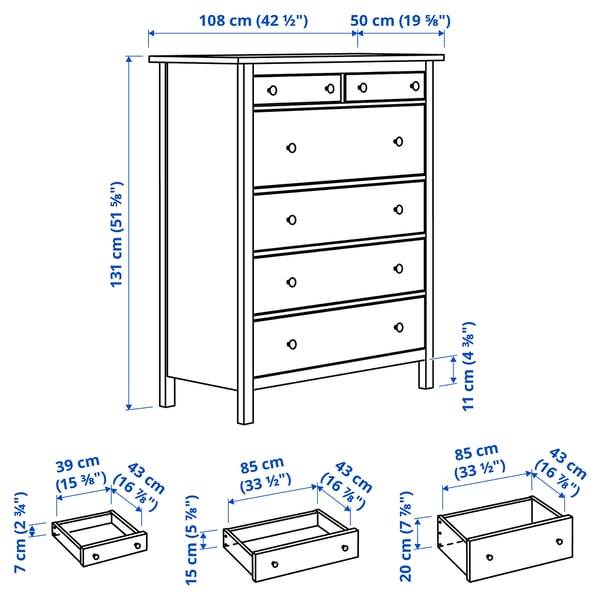 108 cm (42 ½")
50 cm (19 ⅝")
131 cm (51 ⅝")
11 cm (4 ⅜")
39 cm (15 ⅜")
43 cm (16 ⅞")
7 cm (2 ¾")
85 cm (33 ½")
43 cm (16 ⅞")
15 cm (5 ⅞")
85 cm (33 ½")
43 cm (16 ⅞")
20 cm (7 ⅞")