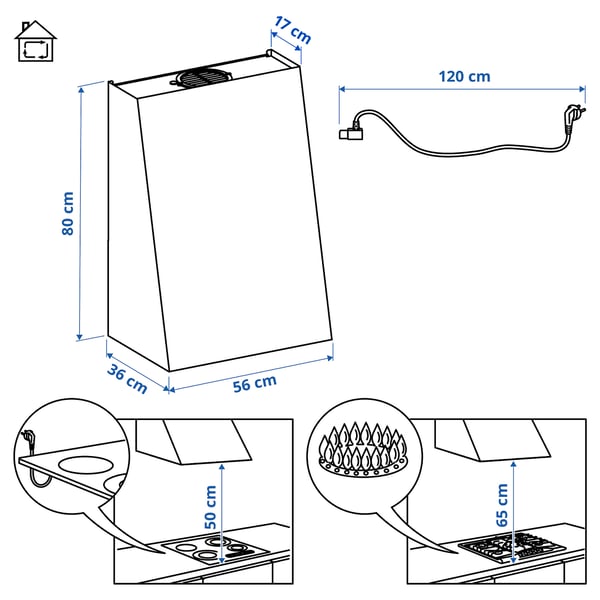 17 cm

120 cm

80 cm

36 cm

56 cm

50 cm

65 cm