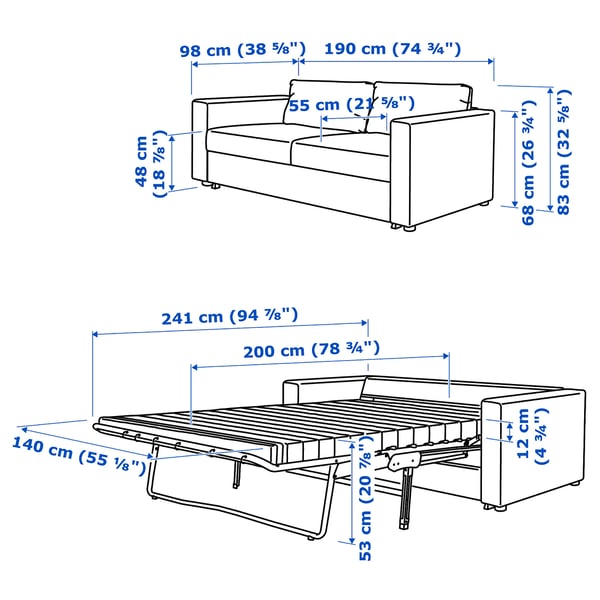 98 cm (38 ⅝")
190 cm (74 ¾")
55 cm (21 ⅝")
48 cm (18 ⅞")
68 cm (26 ¾")
83 cm (32 ⅝")

241 cm (94 ⅞")
200 cm (78 ¾")
140 cm (55 ⅛")
12 cm (4 ¾")
53 cm (20 ⅞")