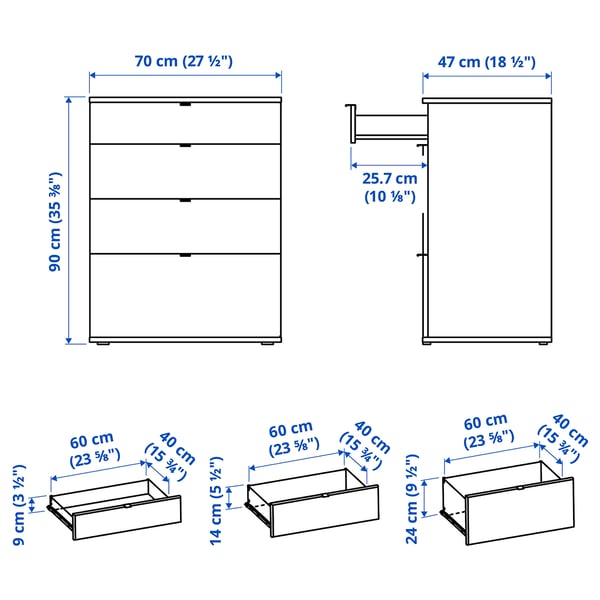 70 cm (27 ½")

47 cm (18 ½")

90 cm (35 ⅜")

25.7 cm
(10 ⅛")

60 cm
(23 ⅝")

40 cm
(15 ¾")

9 cm (3 ½")

60 cm
(23 ⅝")

40 cm
(15 ¾")

14 cm (5 ½")

60 cm
(23 ⅝")

40 cm
(15 ¾")

24 cm (9 ½")