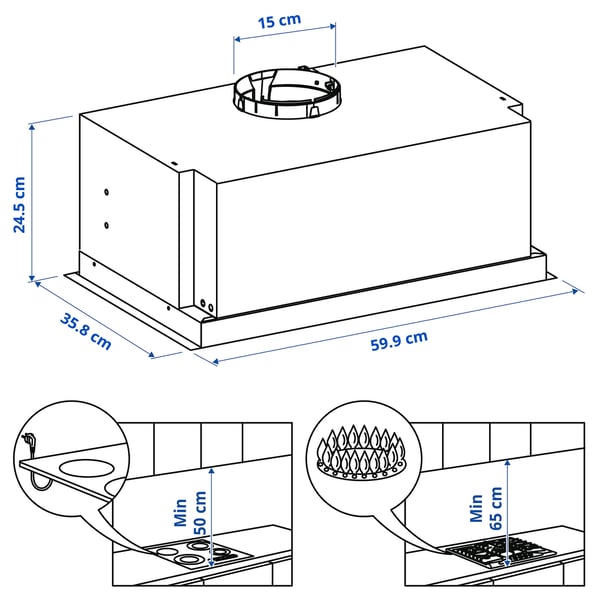 15 cm

24.5 cm

35.8 cm

59.9 cm

Min 50 cm

Min 65 cm