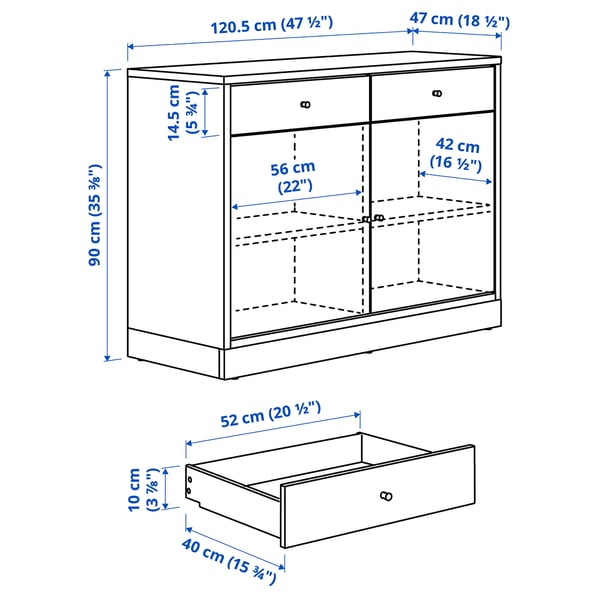 120.5 cm (47 ½")
47 cm (18 ½")
14.5 cm (5 ¾")
90 cm (35 ⅜")
56 cm (22")
42 cm (16 ½")
52 cm (20 ½")
10 cm (3 ⅞")
40 cm (15 ¾")