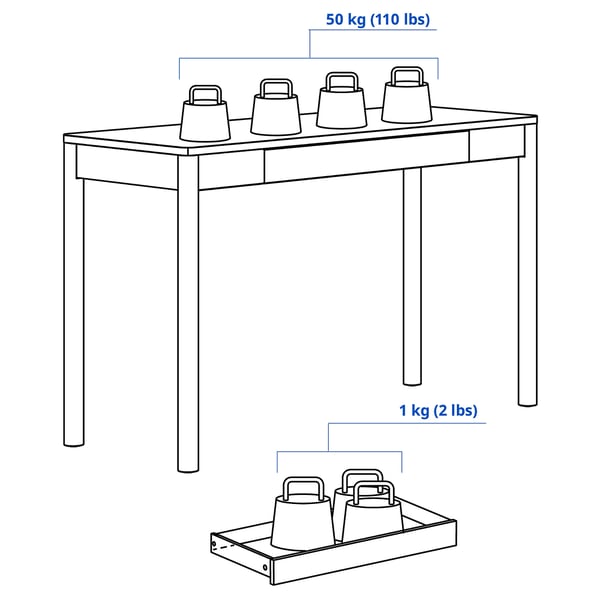 50 kg (110 lbs)

1 kg (2 lbs)