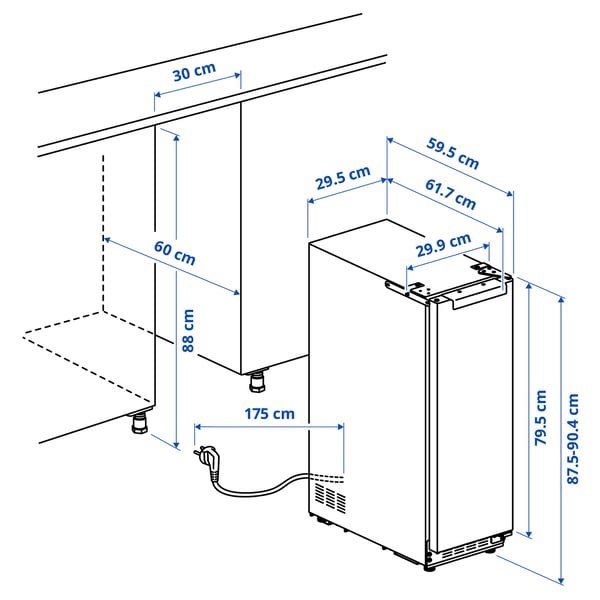 30 cm

60 cm

88 cm

175 cm

29.5 cm

59.5 cm

61.7 cm

29.9 cm

79.5 cm

87.5-90.4 cm