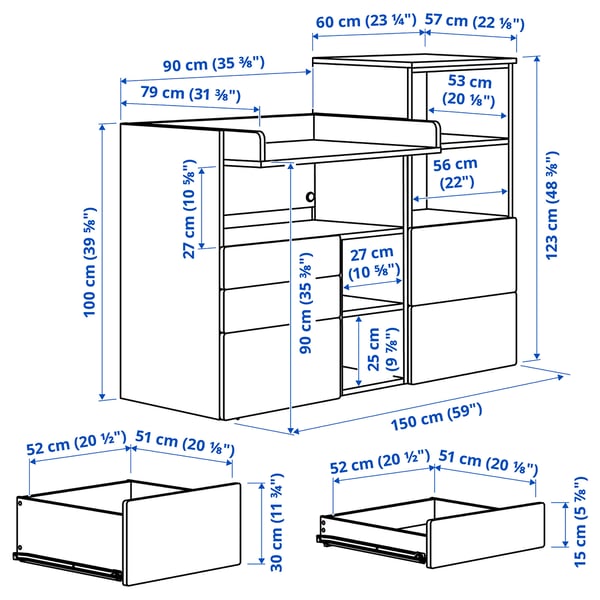 60 cm (23 ¼") 57 cm (22 ⅛")

90 cm (35 ⅜")

79 cm (31 ⅜")

53 cm (20 ⅛")

56 cm (22")

27 cm (10 ⅝")

100 cm (39 ⅝")

123 cm (48 ⅜")

27 cm (10 ⅝")

90 cm (35 ⅜")

25 cm (9 ⅞")

150 cm (59")

52 cm (20 ½") 51 cm (20 ⅛")

30 cm (11 ¾")

52 cm (20 ½") 51 cm (20 ⅛")

15 cm (5 ⅞")