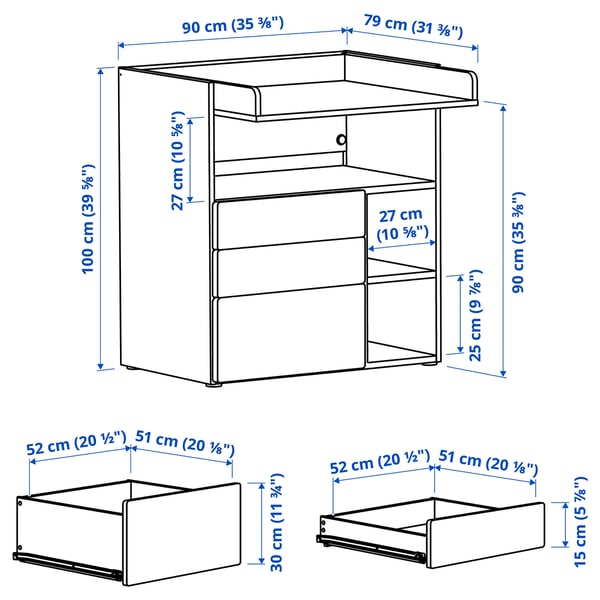 90 cm (35 ⅜")
79 cm (31 ⅜")
100 cm (39 ⅜")
27 cm (10 ⅝")
27 cm (10 ⅝")
90 cm (35 ⅜")
25 cm (9 ⅞")
52 cm (20 ½")
51 cm (20 ⅛")
30 cm (11 ¾")
52 cm (20 ½")
51 cm (20 ⅛")
15 cm (5 ⅞")