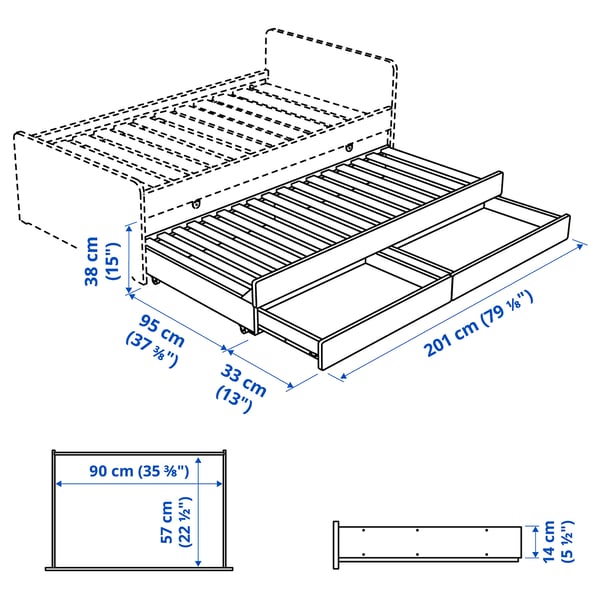 38 cm (15")

95 cm (37 ⅜")

33 cm (13")

201 cm (79 ⅛")

90 cm (35 ⅜")

57 cm (22 ½")

14 cm (5 ½")