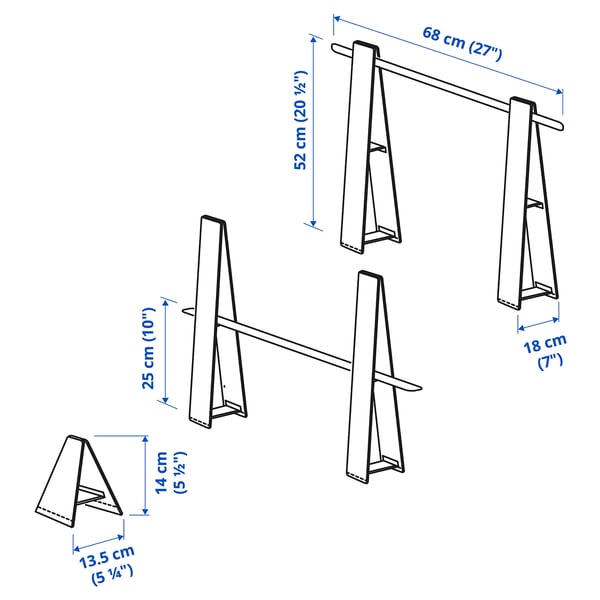 68 cm (27")

52 cm (20 ½")

18 cm (7")

25 cm (10")

14 cm (5 ½")

13.5 cm (5 ¼")