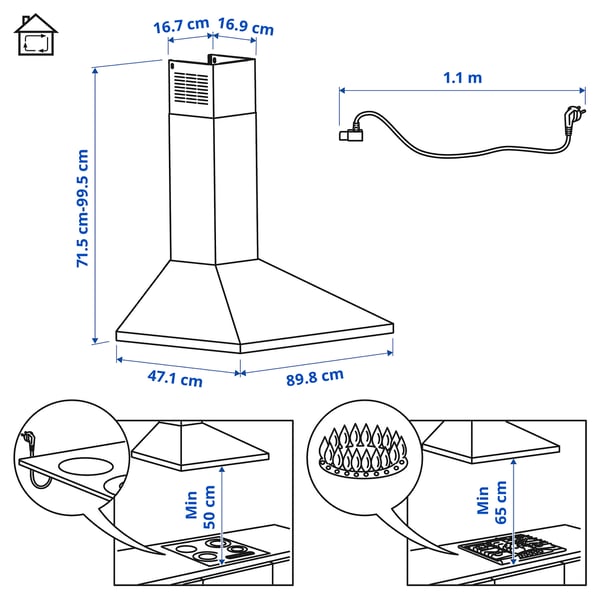 16.7 cm
16.9 cm
1.1 m
71.5 cm-99.5 cm
47.1 cm
89.8 cm
Min 50 cm
Min 65 cm