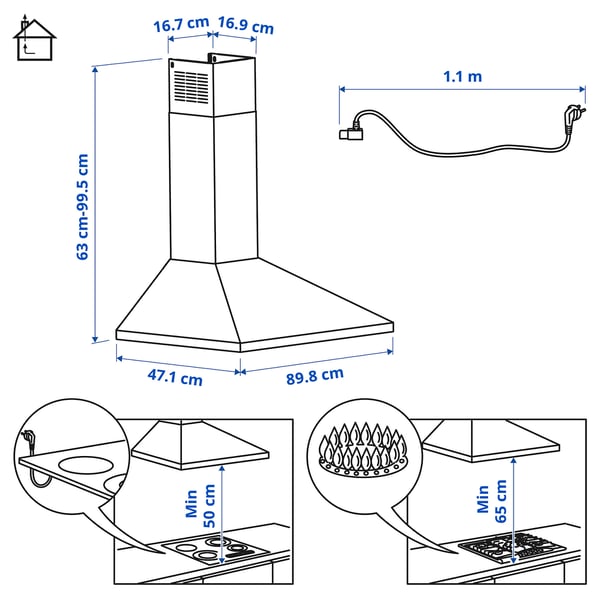 16.7 cm
16.9 cm
1.1 m
63 cm-99.5 cm
47.1 cm
89.8 cm
Min 50 cm
Min 65 cm