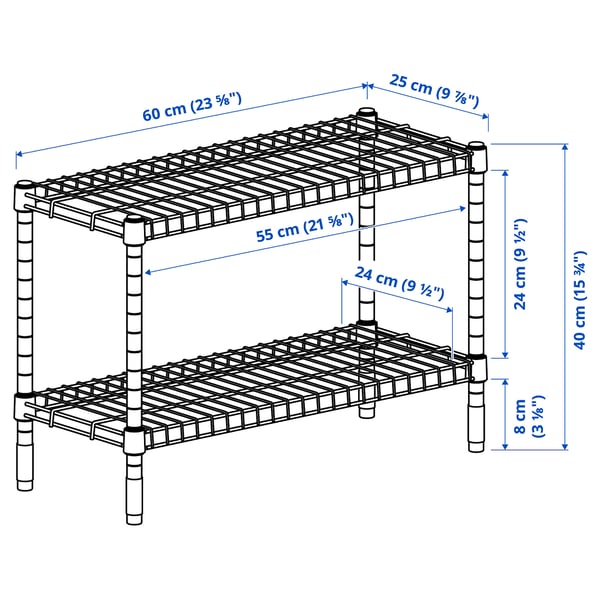 60 cm (23 ⅝")

25 cm (9 ⅞")

55 cm (21 ⅝")

24 cm (9 ½")

24 cm (9 ½")

40 cm (15 ¾")

8 cm (3 ⅛")